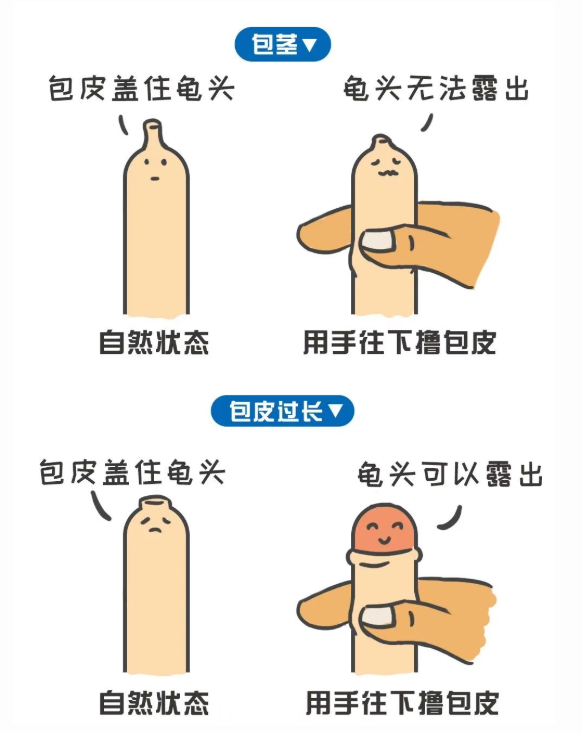 包茎▼

包皮盖住龟头

龟头无法露出

自然状态

用手往下撸包皮

包皮过长▼

包皮盖住龟头

龟头可以露出

自然状态

用手往下撸包皮