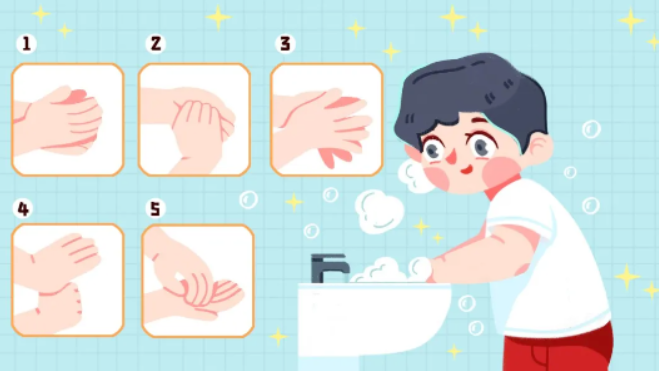 1
2
3
4
5